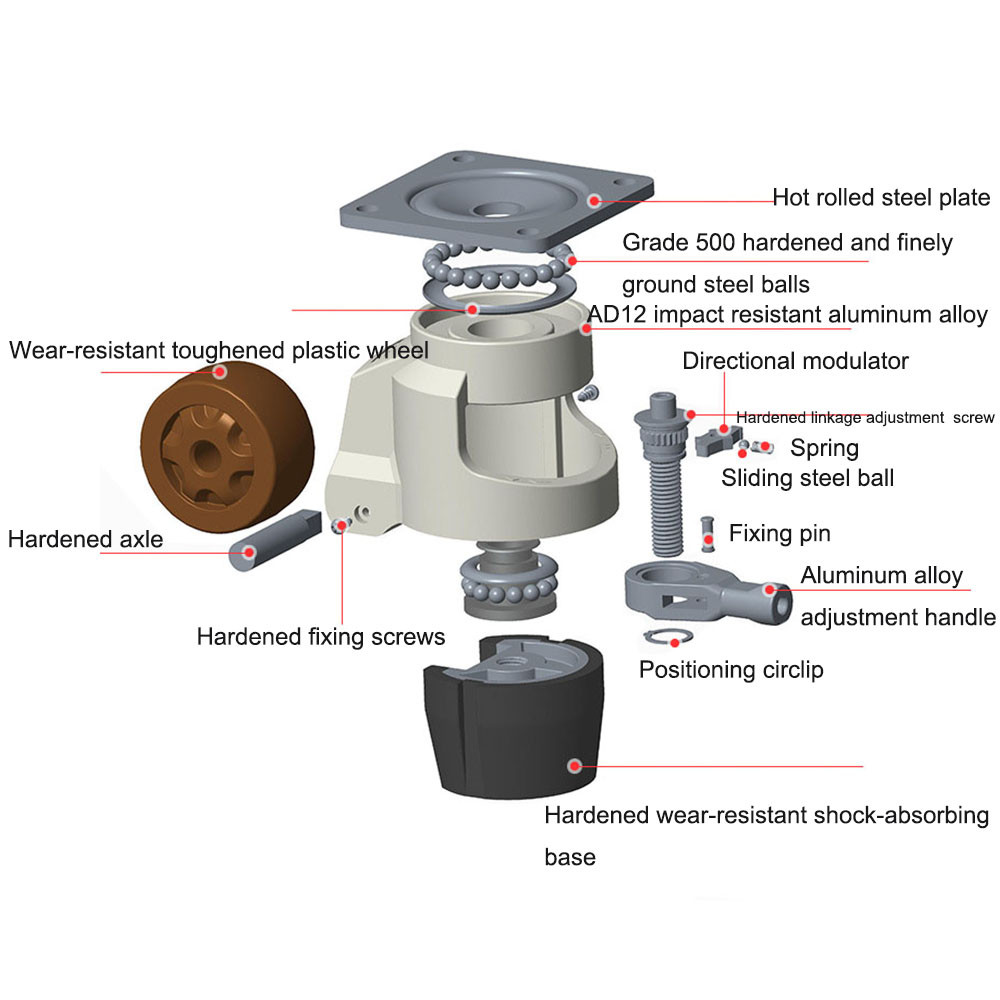 Hot rolled steel plate

Grade 500 hardened and finely ground steel balls

AD12 impact resistant aluminum alloy

Wear-resistant toughened plastic wheel

Directional modulator

Hardened linkage adjustment screw

Spring

Sliding steel ball

Hardened axle

Fixing pin

Aluminum alloy adjustment handle

Hardened fixing screws

Positioning circlip

Hardened wear-resistant shock-absorbing base