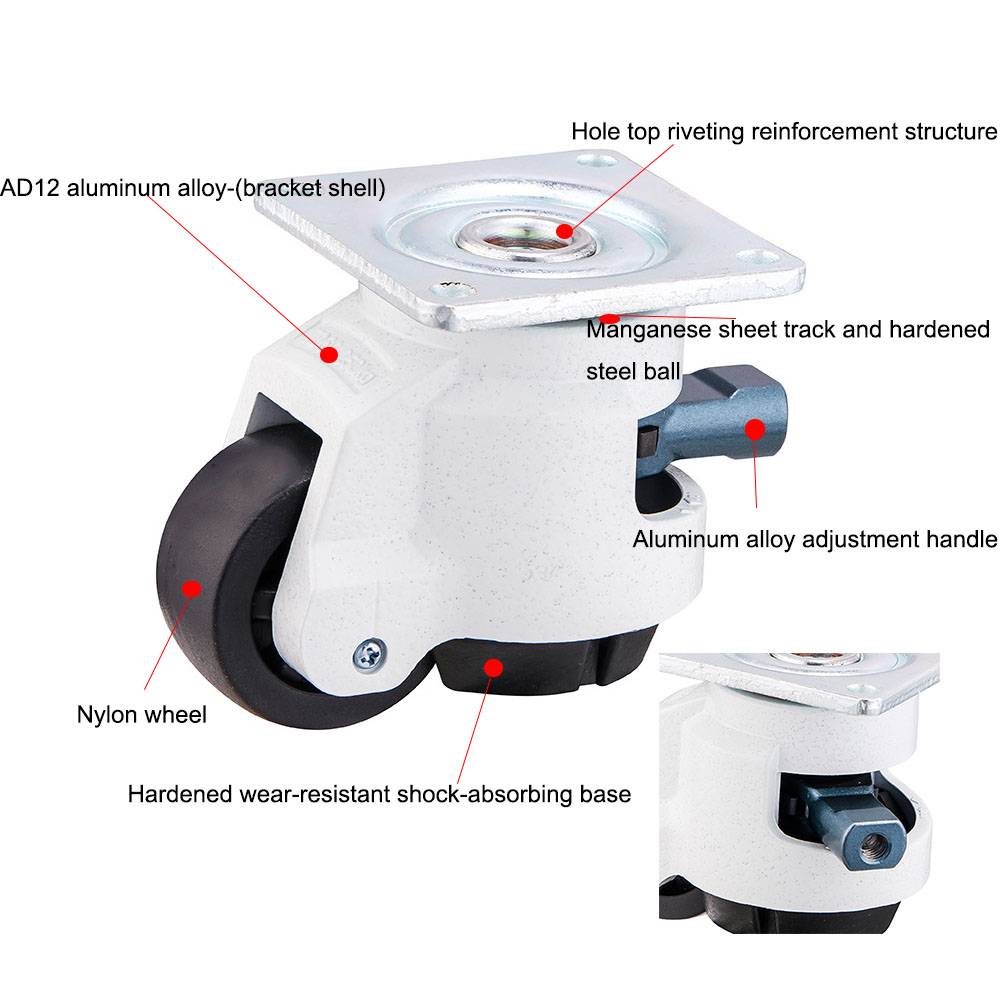 Hole top riveting reinforcement structure

AD12 aluminum alloy-(bracket shell)

Manganese sheet track and hardened steel ball

Aluminum alloy adjustment handle

Nylon wheel

Hardened wear-resistant shock-absorbing base